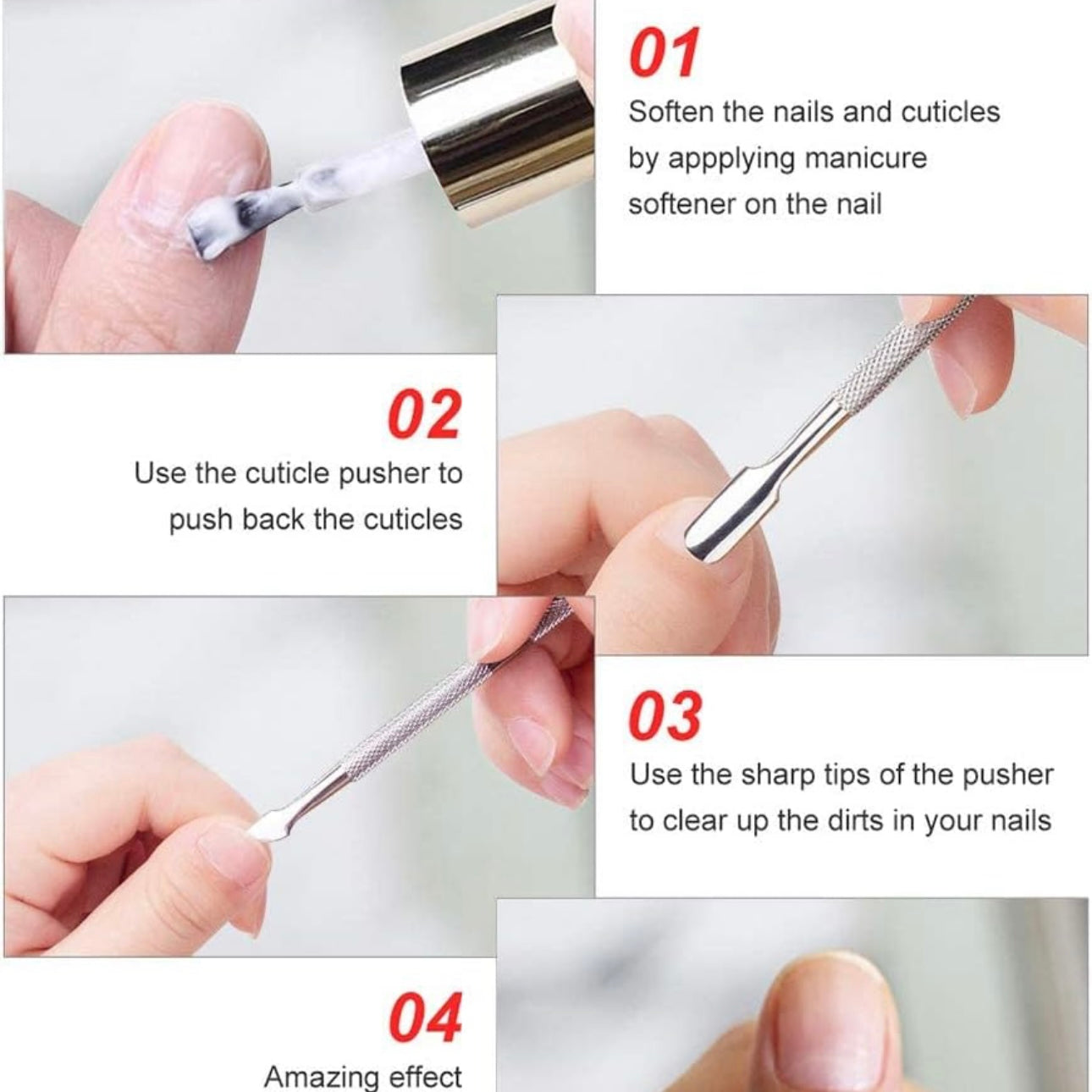 01

Soften the nails and cuticles by appplying manicure softener on the nail

02

Use the cuticle pusher to push back the cuticles

03

Use the sharp tips of the pusher to clear up the dirts in your nails

04

Amazing effect