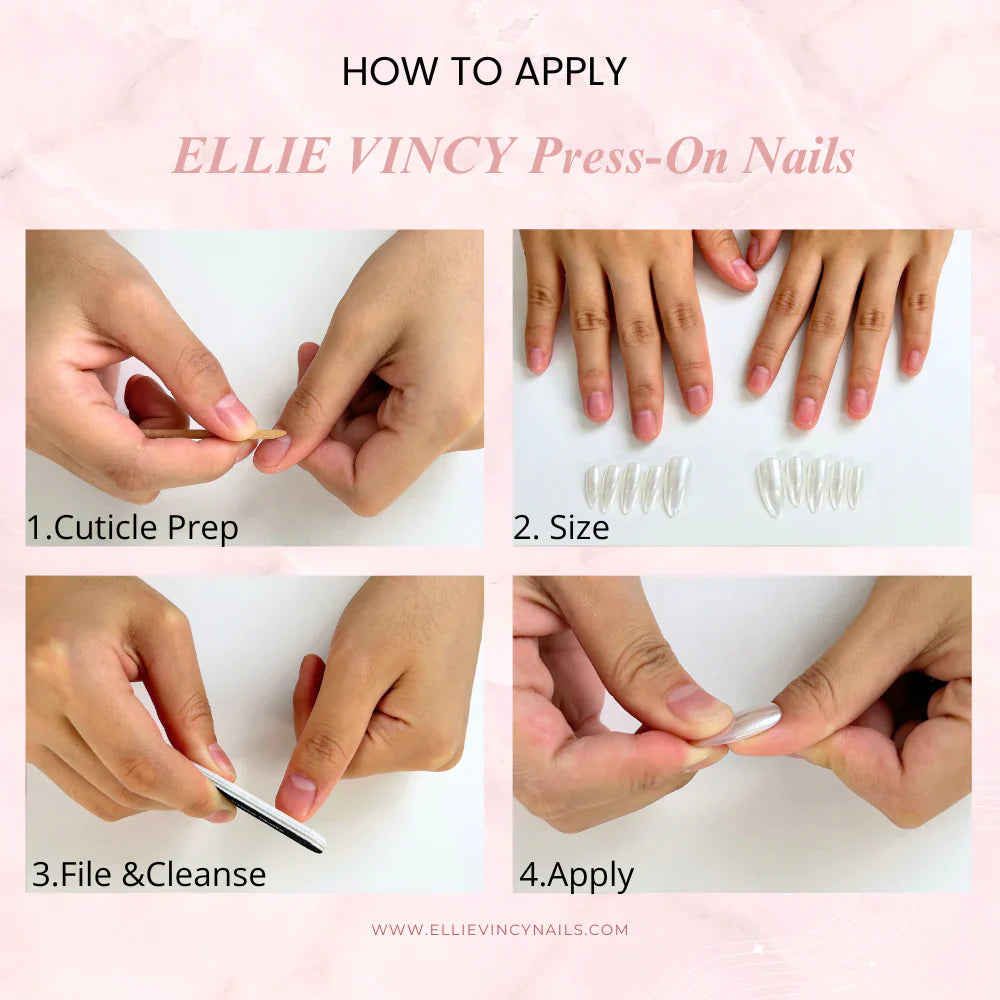 HOW TO APPLY

ELLIE VINCY Press-On Nails

1.Cuticle Prep

2. Size

3.File &Cleanse

4.Apply

WWW.ELLIEVINCYNAILS.COM